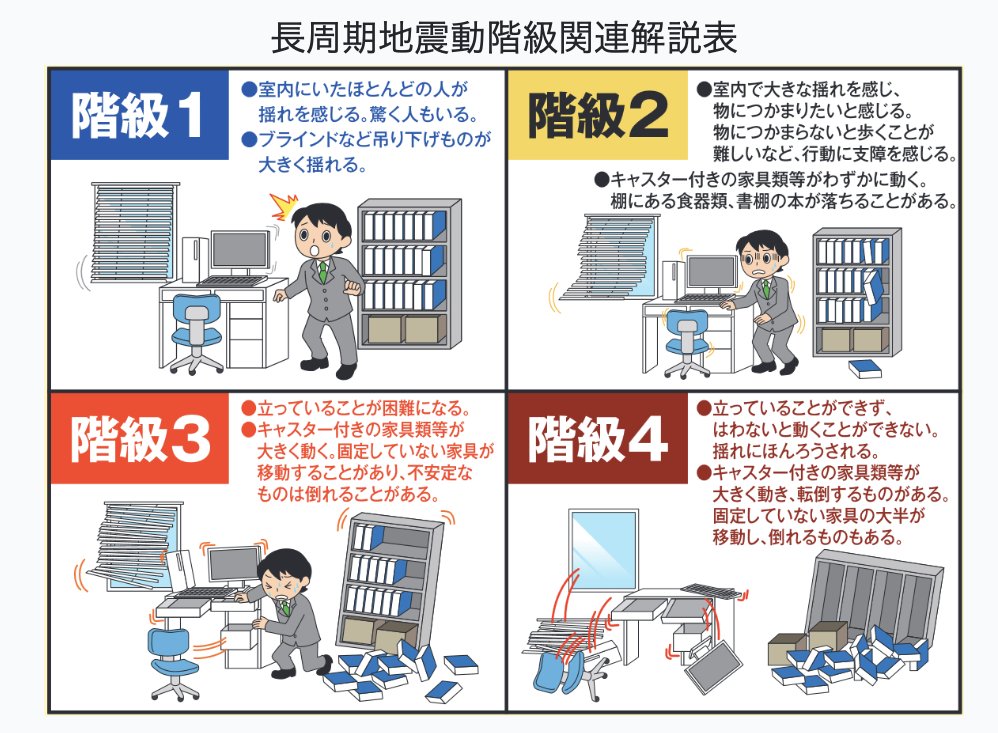 長周期地震動階級関連解説表

階級1

●室内にいたほとんどの人が揺れを感じる。驚く人もいる。
●ブラインドなど吊り下げものが大きく揺れる。

階級2

●室内で大きな揺れを感じ、物につかまりたいと感じる。物につかまらないと歩くことが難しいなど、行動に支障を感じる。
●キャスター付きの家具類等がわずかに動く。棚にある食器類、書棚の本が落ちることがある。

階級3

●立っていることが困難になる。
●キャスター付きの家具類等が大きく動く。固定していない家具が移動することがあり、不安定なものは倒れることがある。

階級4

●立っていることができず、はわないと動くことができない。揺れにほんろうされる。
●キャスター付きの家具類等が大きく動き、転倒するものがある。固定していない家具の大半が移動し、倒れるものもある。