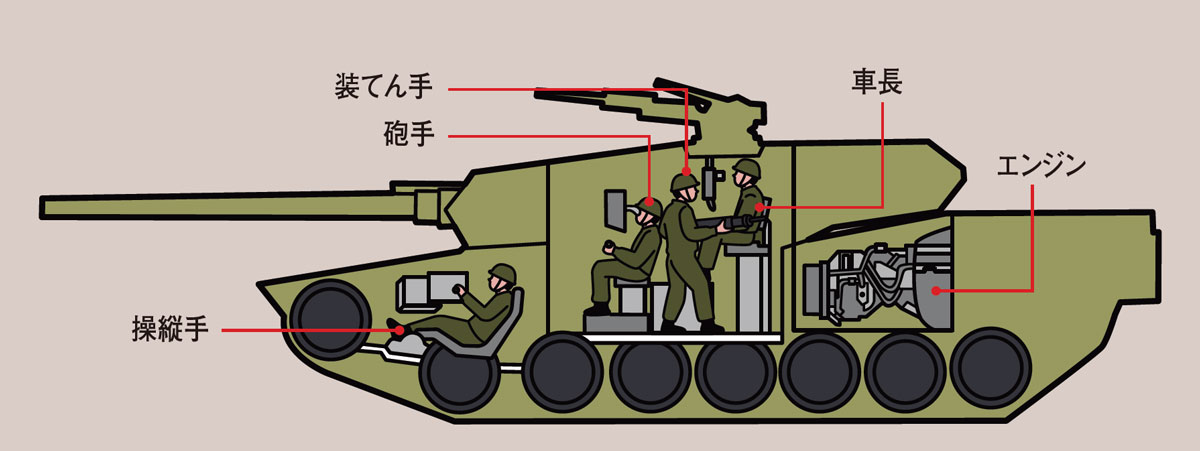 装てん手

砲手

車長

エンジン

操縦手