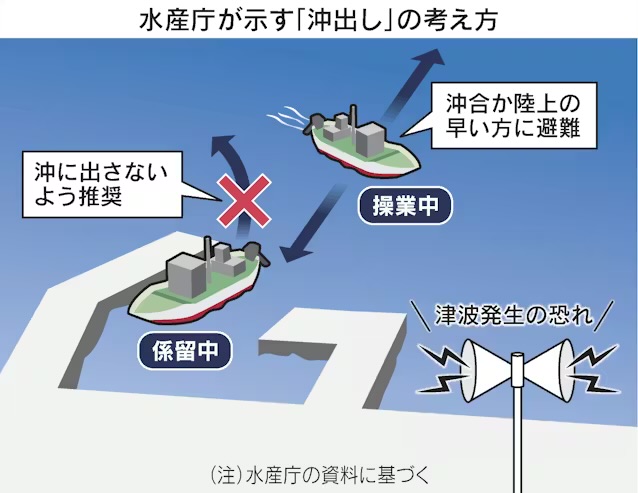 水産庁が示す「沖出し」の考え方

沖合か陸上の早い方に避難

沖に出さないよう推奨

操業中

係留中

津波発生の恐れ

(注)水産庁の資料に基づく