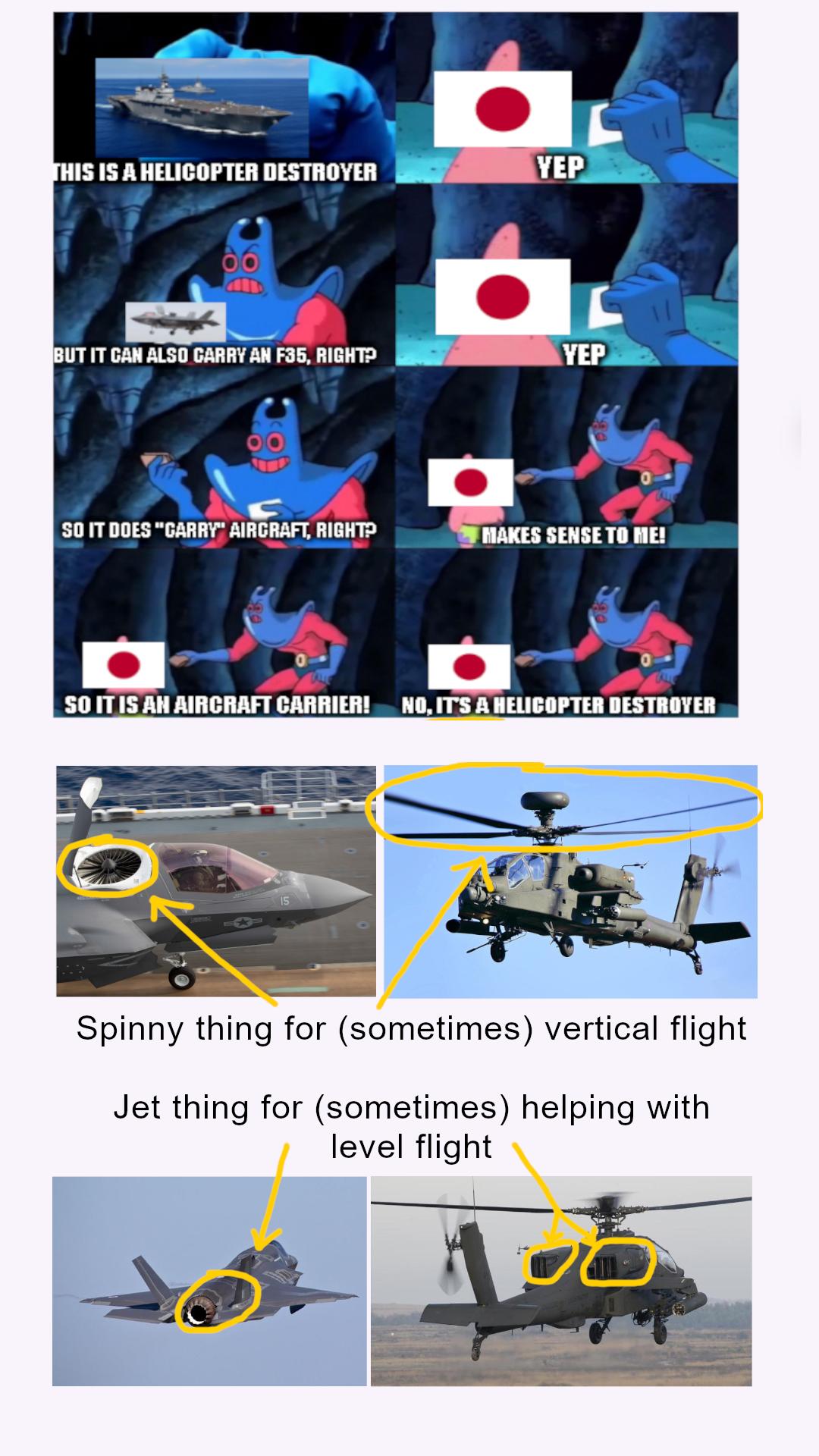 THIS IS A HELICOPTER DESTROYER

YEP

BUT IT CAN ALSO CARRY AN F35, RIGHT?

YEP

SO IT DOES "CARRY" AIRCRAFT, RIGHT?

MAKES SENSE TO ME!

SO IT IS AN AIRCRAFT CARRIER!

NO, IT'S A HELICOPTER DESTROYER

15

Spinny thing for (sometimes) vertical flight

Jet thing for (sometimes) helping with level flight