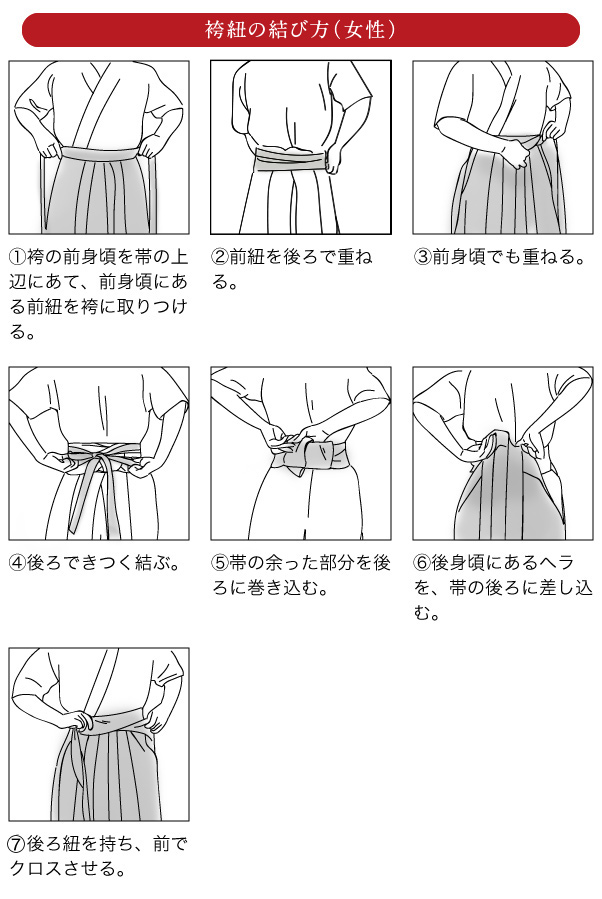 袴紐の結び方(女性)

①袴の前身頃を帯の上辺にあて、前身頃にある前紐を袴に取りつける。

②前紐を後ろで重ねる。

③前身頃でも重ねる。

④後ろできつく結ぶ。

⑤帯の余った部分を後ろに巻き込む。

⑥後身頃にあるヘラを、帯の後ろに差し込む。

⑦後ろ紐を持ち、前でクロスさせる。