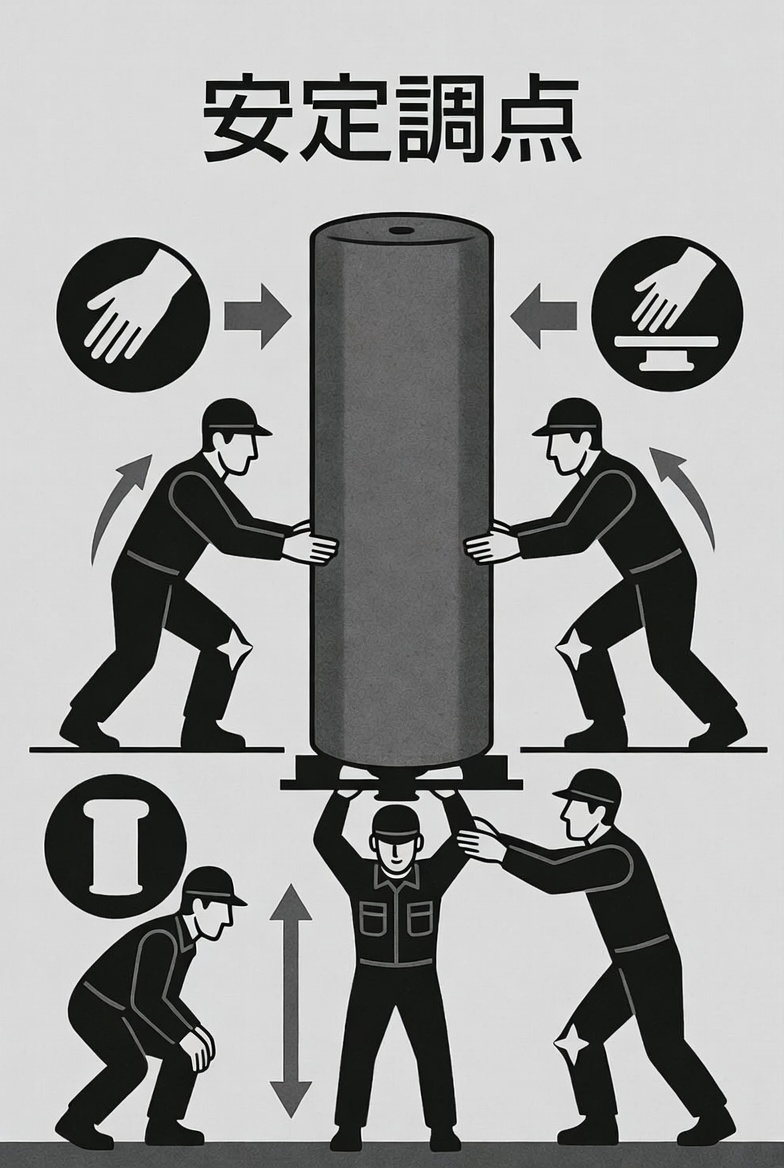 安定調点