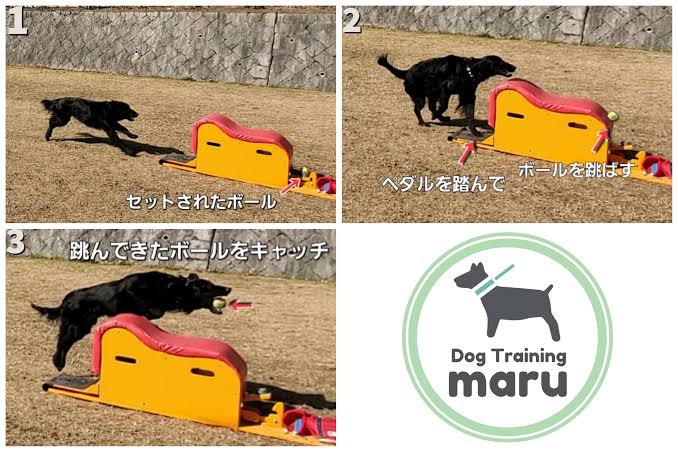 1

セットされたボール

2

ペダルを踏んで

ボールを跳ばす

3

跳んできたボールをキャッチ

Dog Training
maru