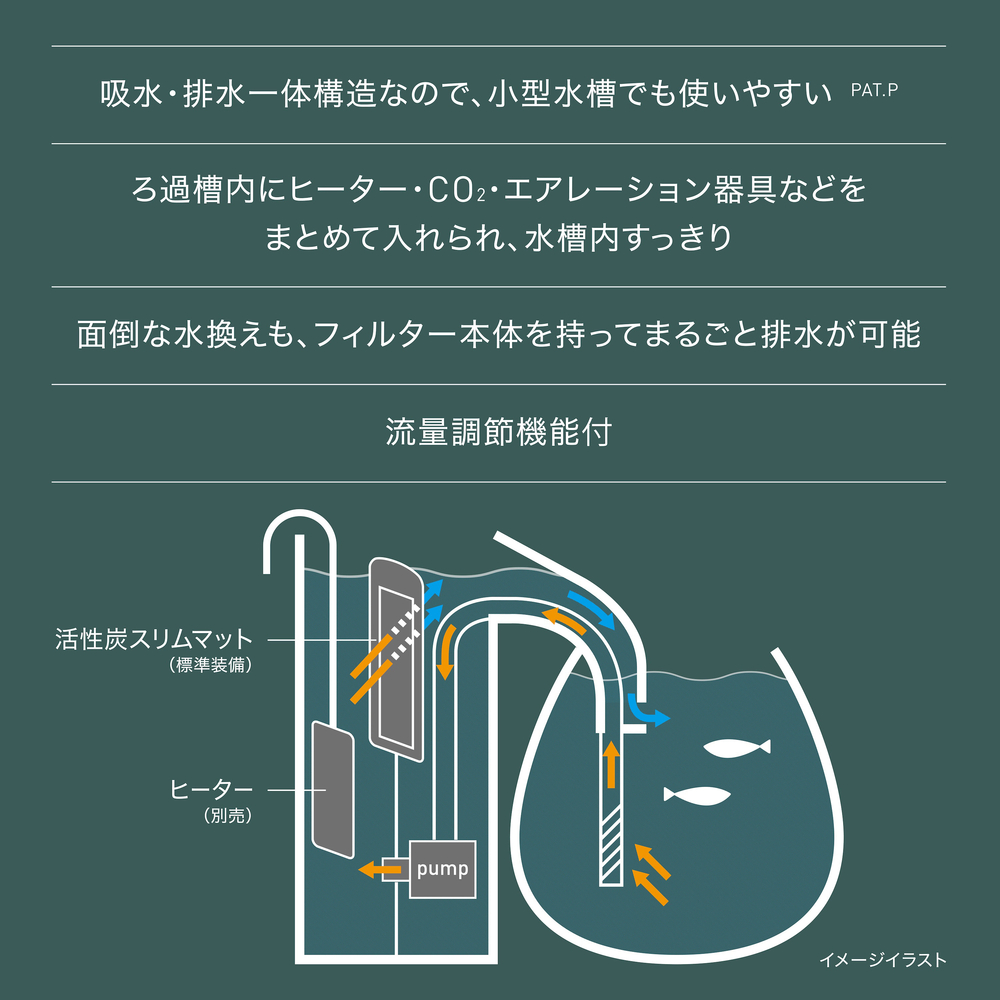 吸水・排水一体構造なので、小型水槽でも使いやすい PAT.P

ろ過槽内にヒーター・$CO_2$・エアレーション器具などをまとめて入れられ、水槽内すっきり

面倒な水換えも、フィルター本体を持ってまるごと排水が可能

流量調節機能付

活性炭スリムマット
（標準装備）

ヒーター
（別売）

pump

イメージイラスト