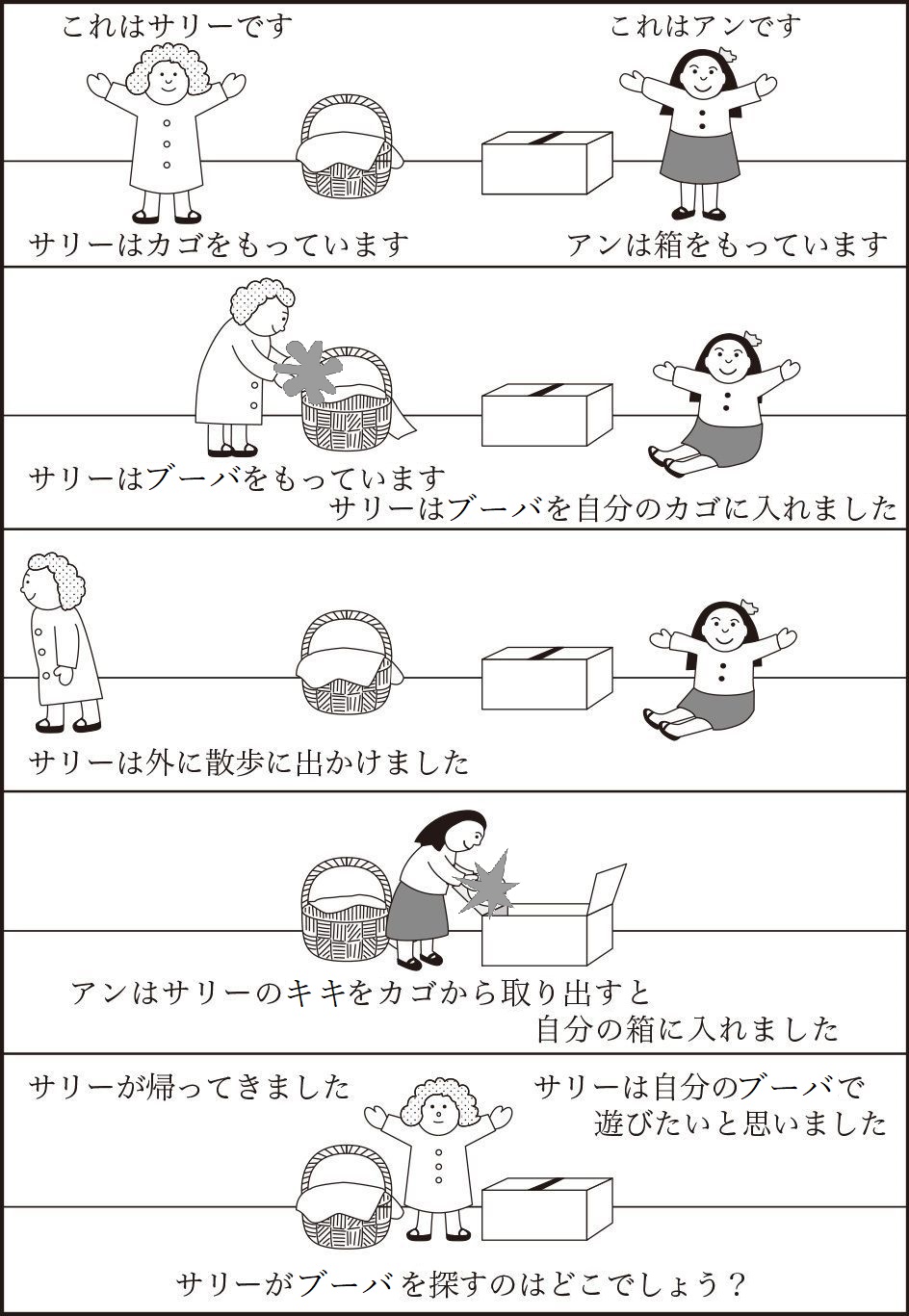 これはサリーです

これはアンです

サリーはカゴをもっています

アンは箱をもっています

サリーはブーバをもっています

サリーはブーバを自分のカゴに入れました

サリーは外に散歩に出かけました

アンはサリーのキキをカゴから取り出すと自分の箱に入れました

サリーが帰ってきました

サリーは自分のブーバで遊びたいと思いました

サリーがブーバを探すのはどこでしょう？