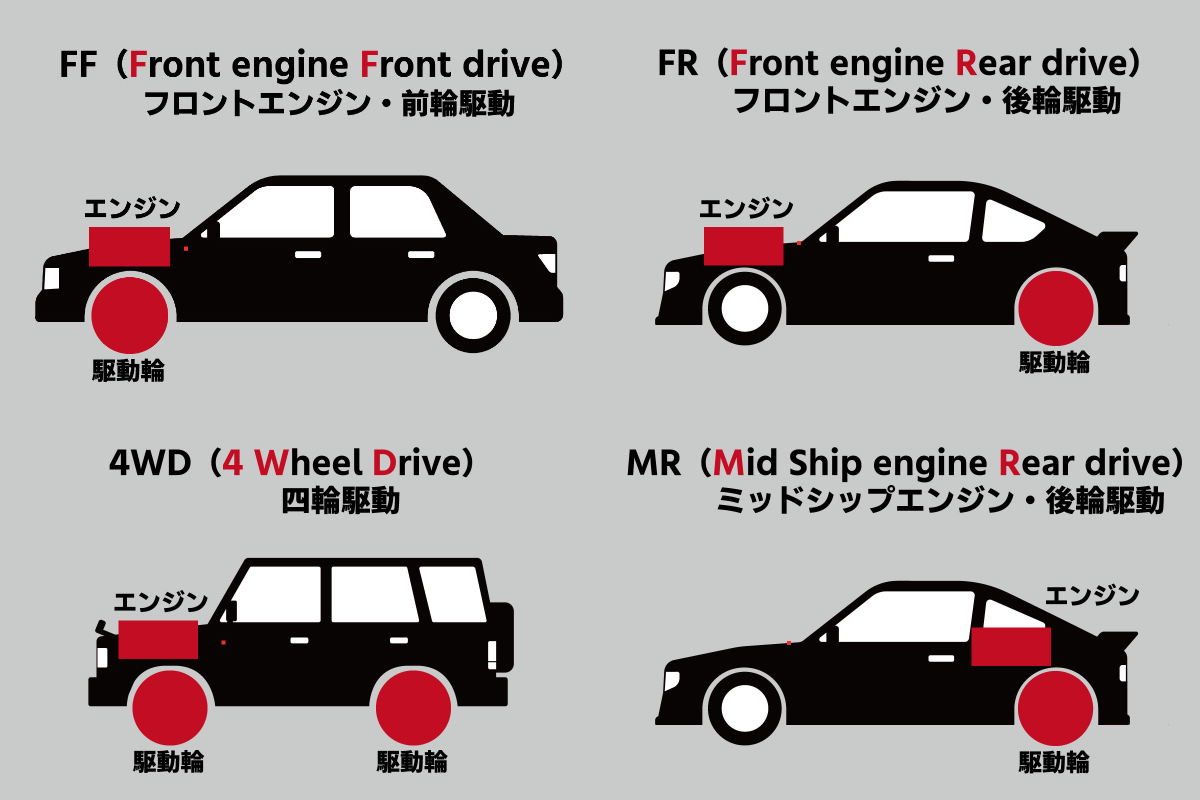 FF（Front engine Front drive）
フロントエンジン・前輪駆動

エンジン

駆動輪

FR（Front engine Rear drive）
フロントエンジン・後輪駆動

エンジン

駆動輪

4WD（4 Wheel Drive）
四輪駆動

エンジン

駆動輪

駆動輪

MR（Mid Ship engine Rear drive）
ミッドシップエンジン・後輪駆動

エンジン

駆動輪