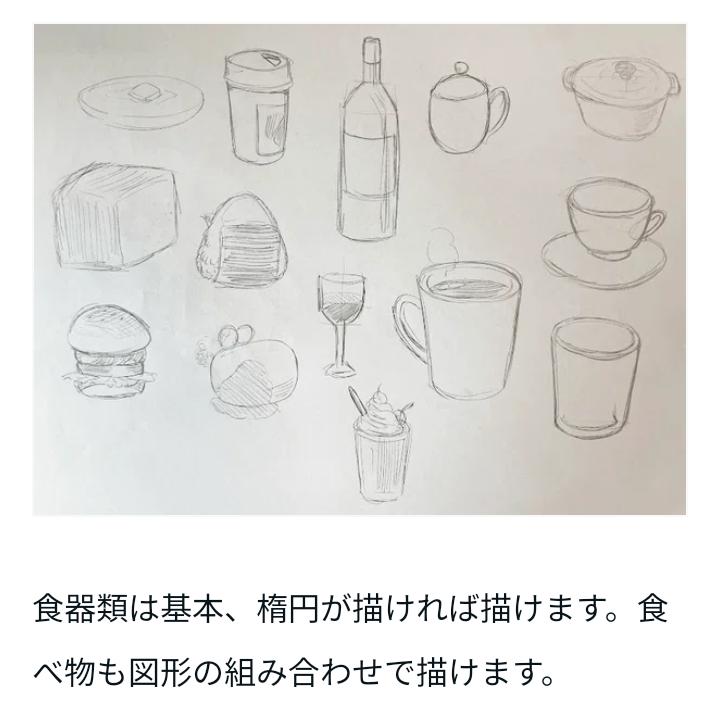 食器類は基本、楕円が描ければ描けます。食べ物も図形の組み合わせで描けます。