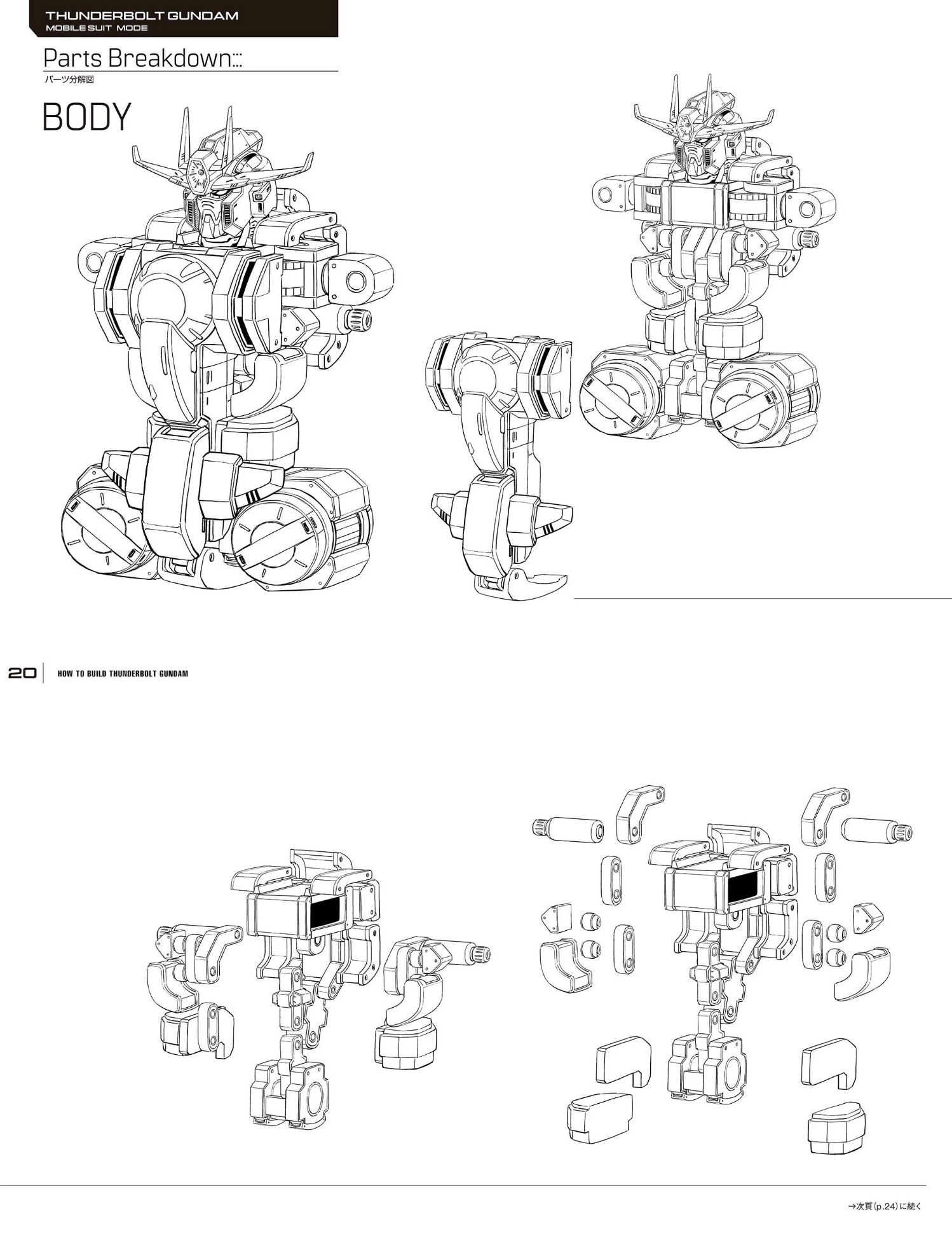 THUNDERBOLT GUNDAM
MOBILE SUIT MODE

Parts Breakdown:::
パーツ分解図

BODY

20 HOW TO BUILD THUNDERBOLT GUNDAM

→次頁(p.24)に続く