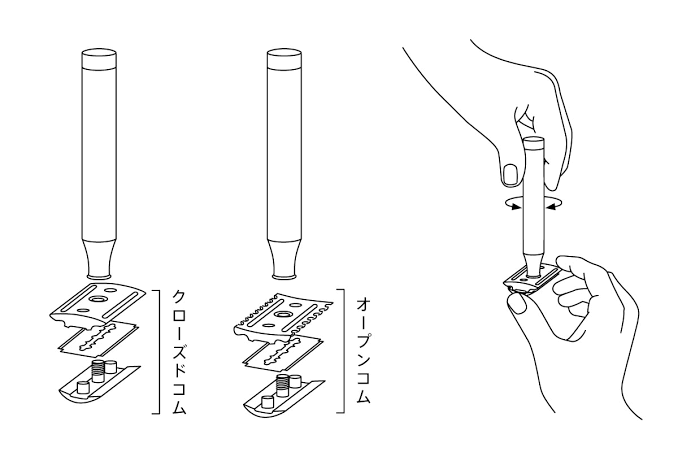 クローズドコム

オープンコム