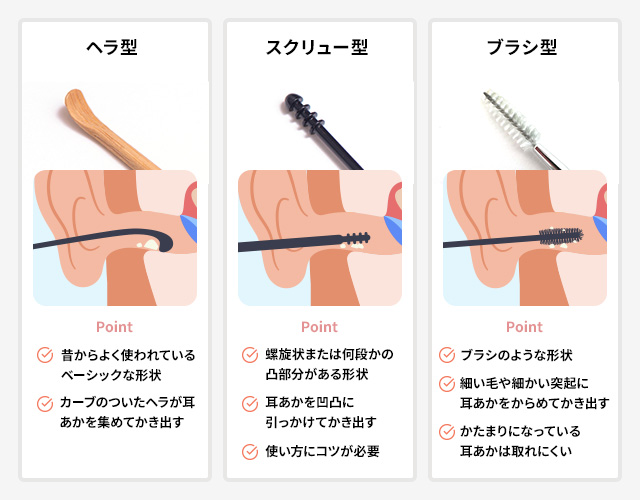 ヘラ型

Point

昔からよく使われているベーシックな形状

カーブのついたヘラが耳あかを集めてかき出す

スクリュー型

Point

螺旋状または何段かの凸部分がある形状

耳あかを凹凸に引っかけてかき出す

使い方にコツが必要

ブラシ型

Point

ブラシのような形状

細い毛や細かい突起に耳あかをからめてかき出す

かたまりになっている耳あかは取れにくい