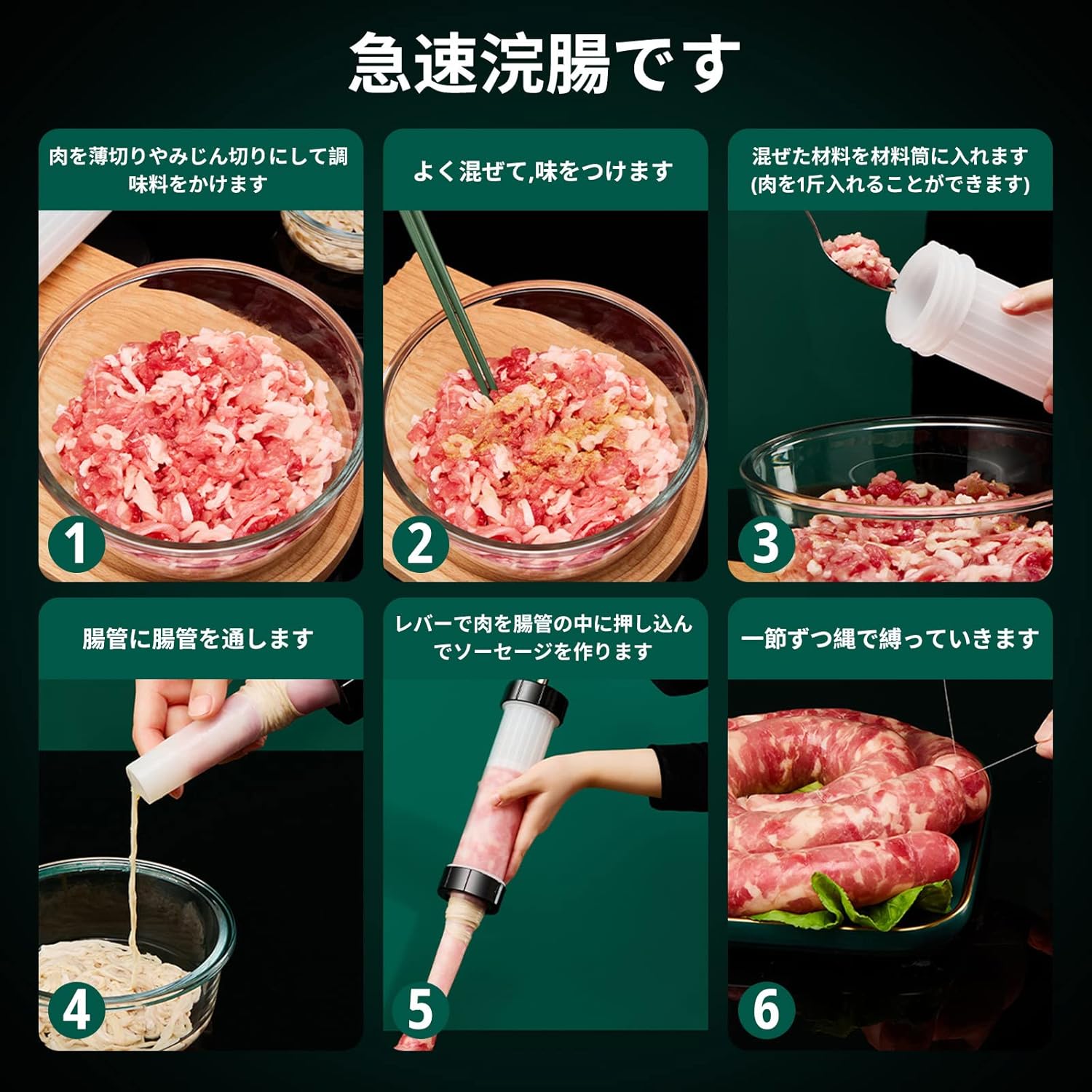 急速浣腸です

肉を薄切りやみじん切りにして調味料をかけます

1

よく混ぜて,味をつけます

2

混ぜた材料を材料筒に入れます (肉を1斤入れることができます)

3

腸管に腸管を通します

4

レバーで肉を腸管の中に押し込んでソーセージを作ります

5

一節ずつ縄で縛っていきます

6