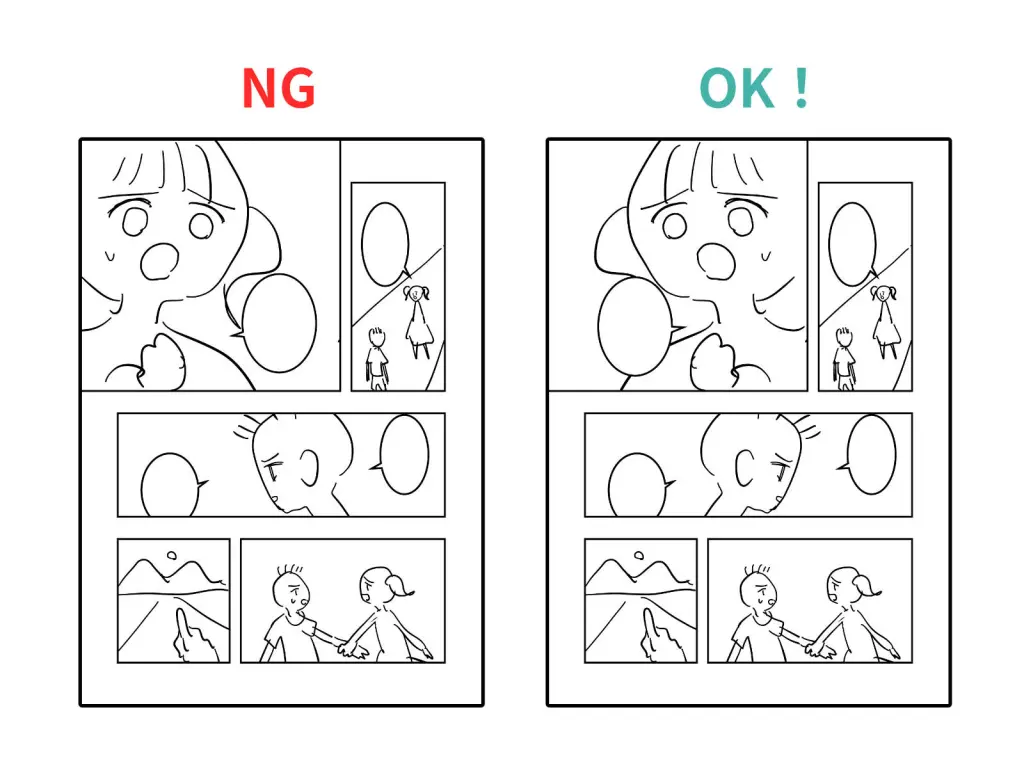 NG

OK！