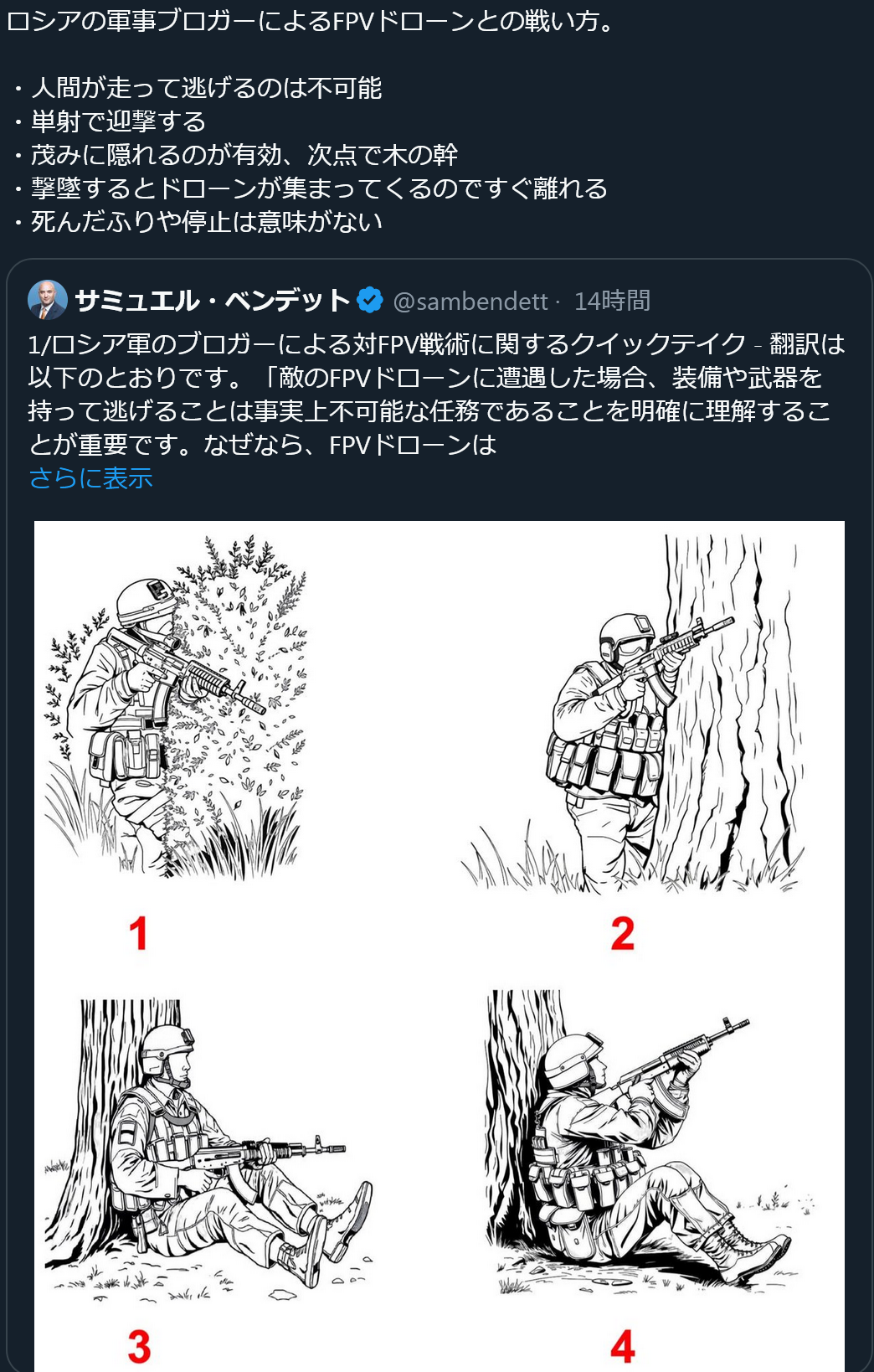 ロシアの軍事ブロガーによるFPVドローンとの戦い方。

・人間が走って逃げるのは不可能
・単射で迎撃する
・茂みに隠れるのが有効、次点で木の幹
・撃墜するとドローンが集まってくるのですぐ離れる
・死んだふりや停止は意味がない

サミュエル・ベンデット @sambendett · 14時間

1/ロシア軍のブロガーによる対FPV戦術に関するクイックテイク - 翻訳は以下のとおりです。「敵のFPVドローンに遭遇した場合、装備や武器を持って逃げることは事実上不可能な任務であることを明確に理解することが重要です。なぜなら、FPVドローンは
さらに表示

1

2

3

4