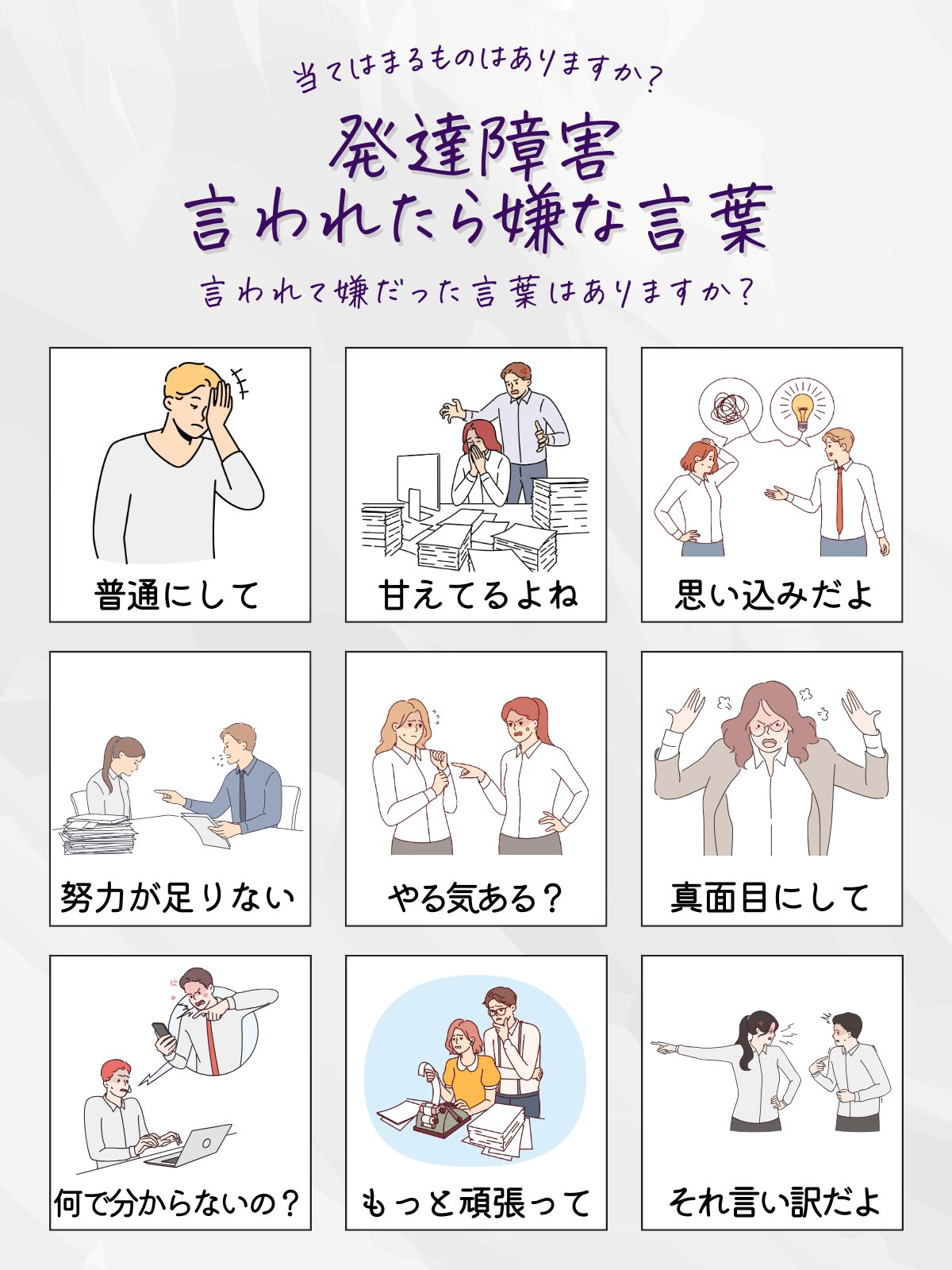 当てはまるものはありますか？

発達障害
言われたら嫌な言葉

言われて嫌だった言葉はありますか？

普通にして

甘えてるよね

思い込みだよ

努力が足りない

やる気ある？

真面目にして

何で分からないの？

もっと頑張って

それ言い訳だよ