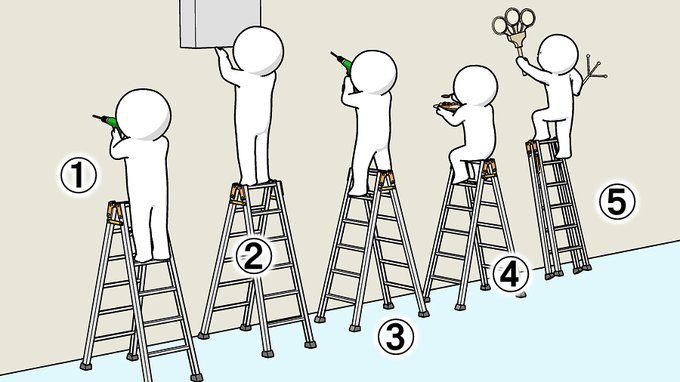 ①
②
③
④
⑤